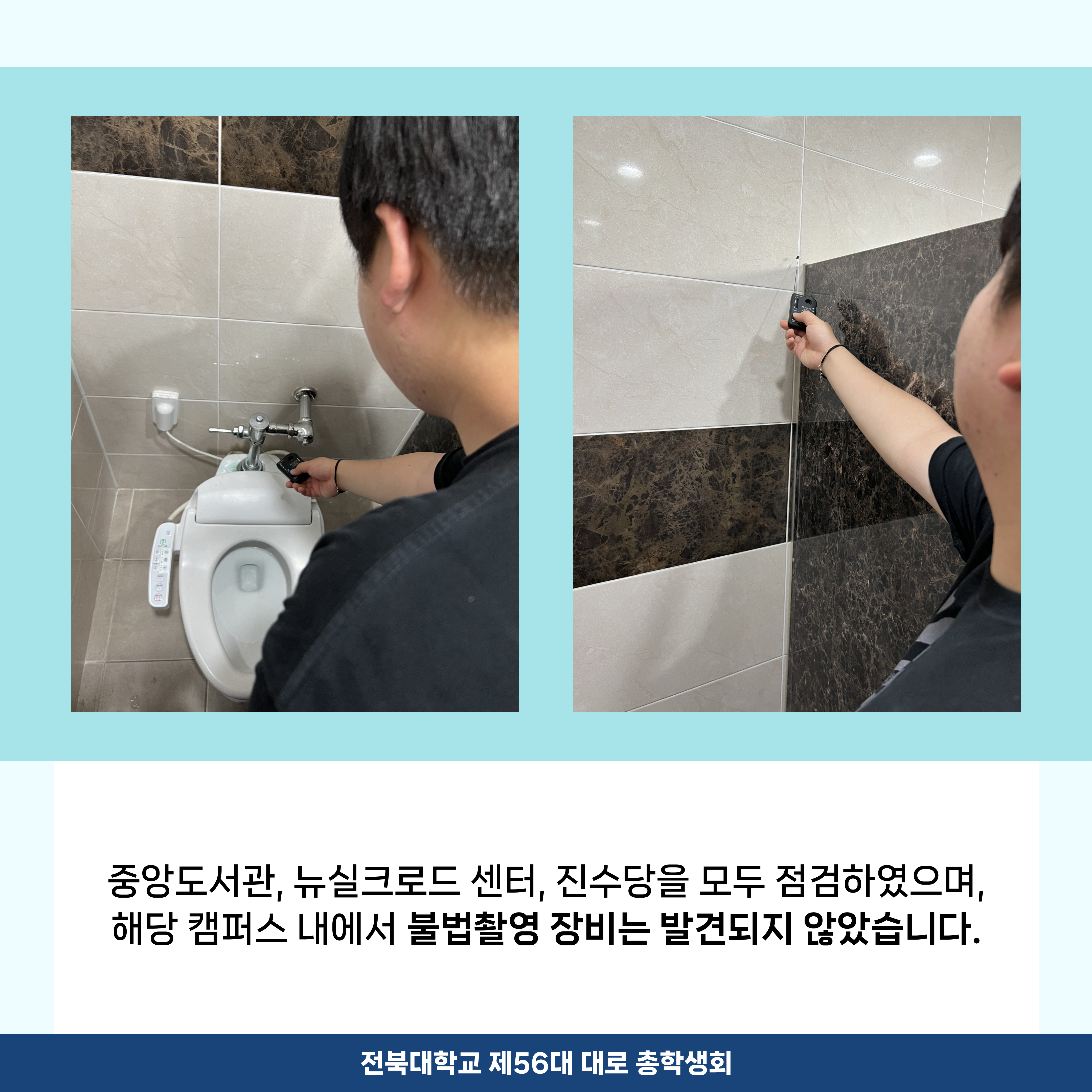 중앙도서관, 뉴실크로드 센터, 진수당을 모두 점검하였으며, 해당 캠퍼스 내에서 불법촬영 장비는 발견되지 않았습니다.

전북대학교 제56대 대로 총학생회